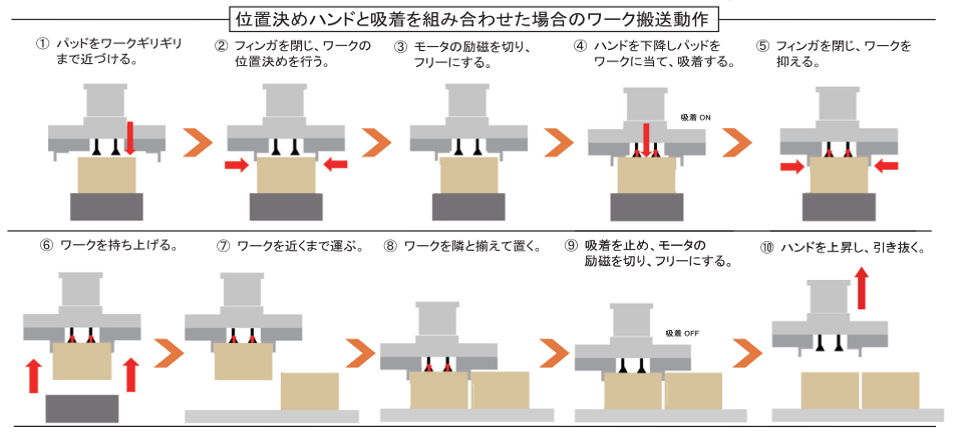 位置決めハンドと吸着を組み合わせた場合のワーク搬送動作

① パッドをワークギリギリまで近づける。

② フィンガを閉じ、ワークの位置決めを行う。

③ モータの励磁を切り、フリーにする。

④ ハンドを下降しパッドをワークに当て、吸着する。

吸着 ON

⑤ フィンガを閉じ、ワークを抑える。

⑥ ワークを持ち上げる。

⑦ ワークを近くまで運ぶ。

⑧ ワークを隣と揃えて置く。

⑨ 吸着を止め、モータの励磁を切り、フリーにする。

吸着 OFF

⑩ ハンドを上昇し、引き抜く。